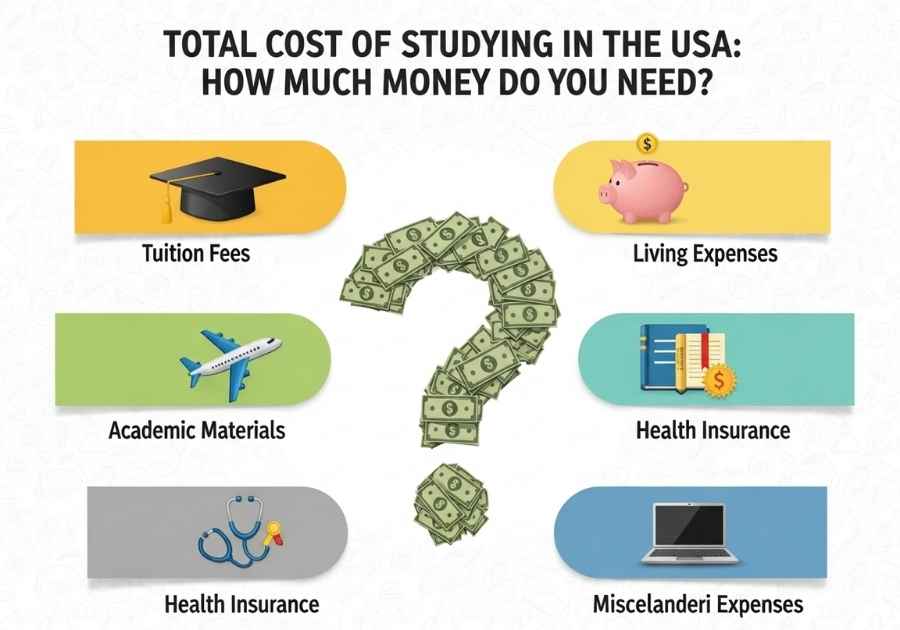 TOTAL COST OF STUDYING IN THE USA: HOW MUCH MONEY DO YOU NEED?

Tuition Fees

Living Expenses

Academic Materials

Health Insurance

Health Insurance

Miscelanderi Expenses